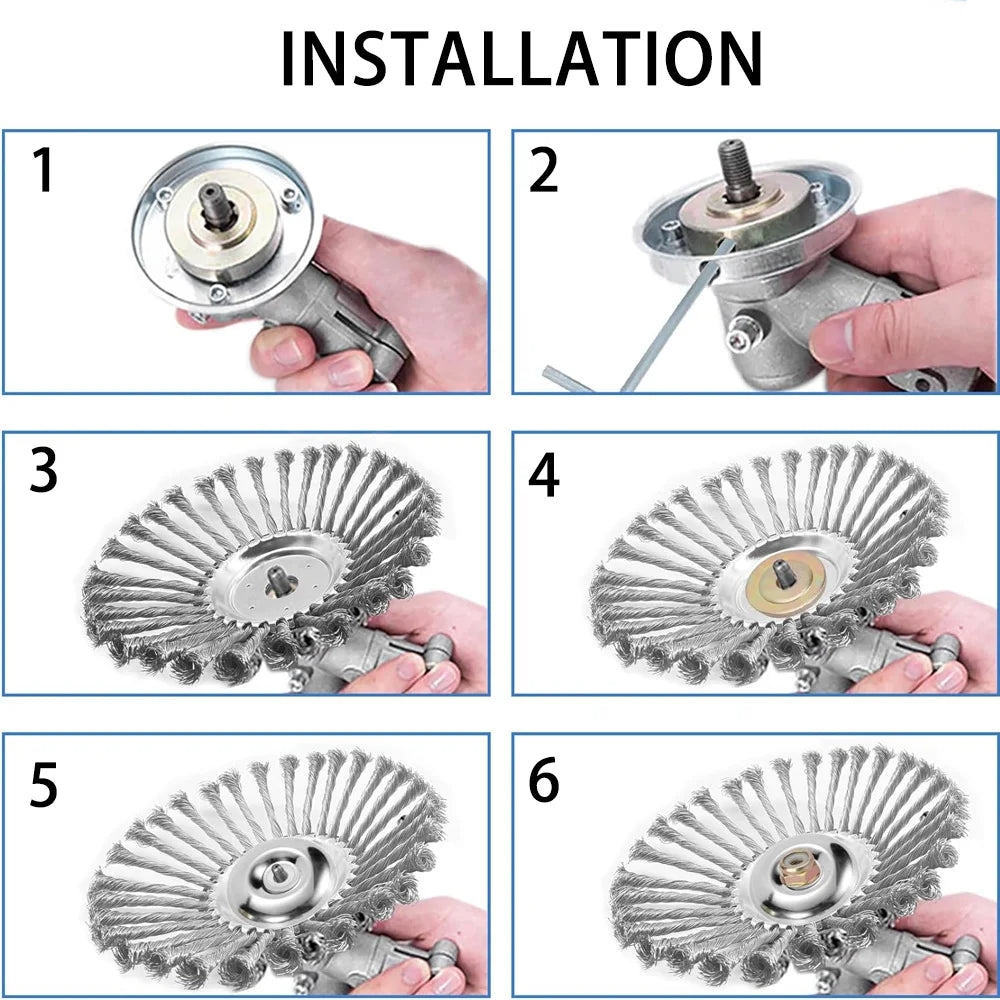 INSTALLATION

1

2

3

4

5

6